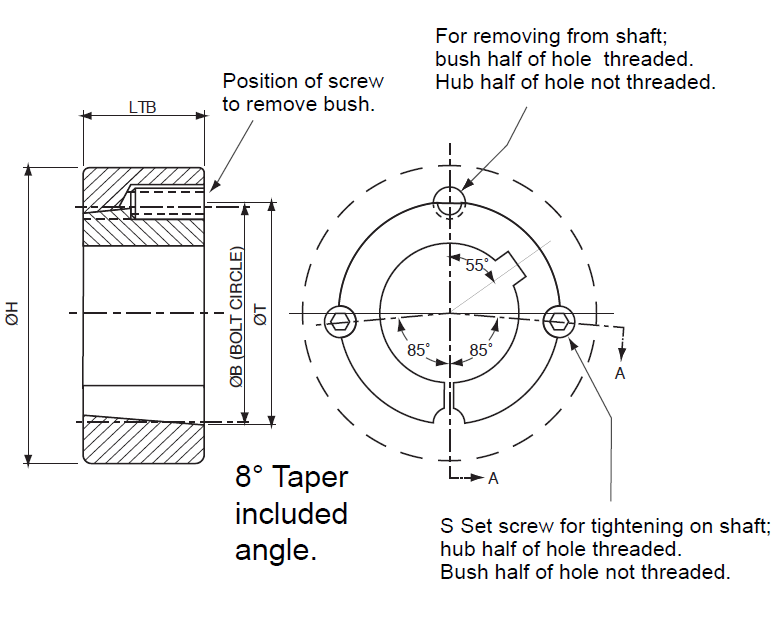 For removing from shaft;
bush half of hole threaded.
Hub half of hole not threaded.

Position of screw
to remove bush.

LTB

ØH

ØB (BOLT CIRCLE)

ØT

55°

85°

85°

A

A

8° Taper
included
angle.

S Set screw for tightening on shaft;
hub half of hole threaded.
Bush half of hole not threaded.